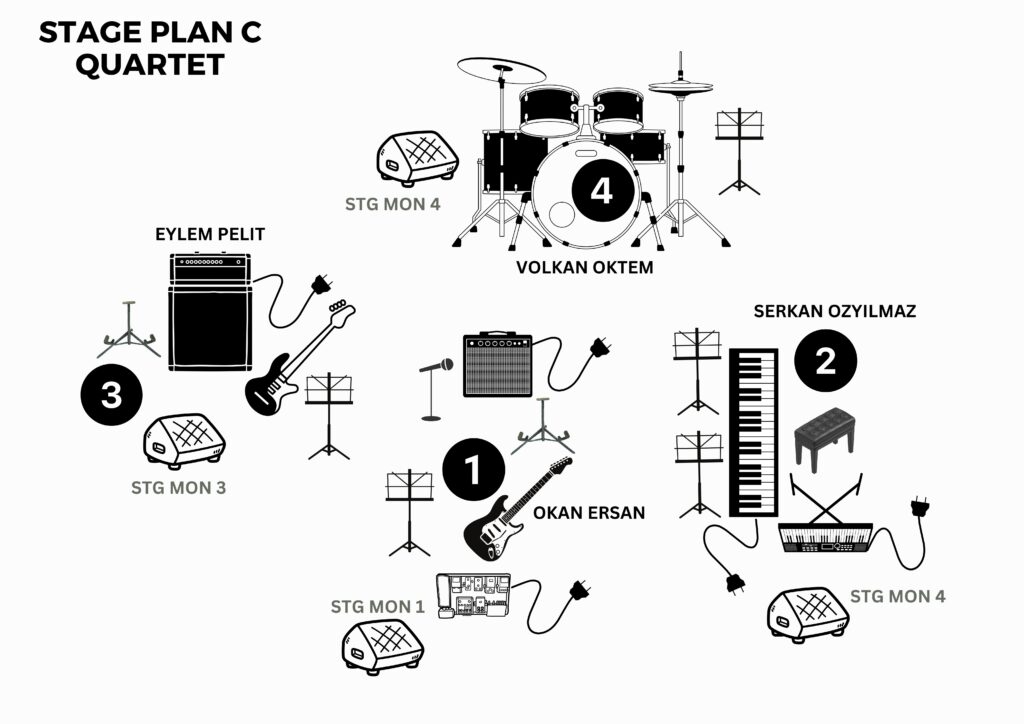 STAGE PLAN C
QUARTET

STG MON 4

4

VOLKAN OKTEM

EYLEM PELIT

3

STG MON 3

SERKAN OZYILMAZ

2

1

OKAN ERSAN

STG MON 1

STG MON 4